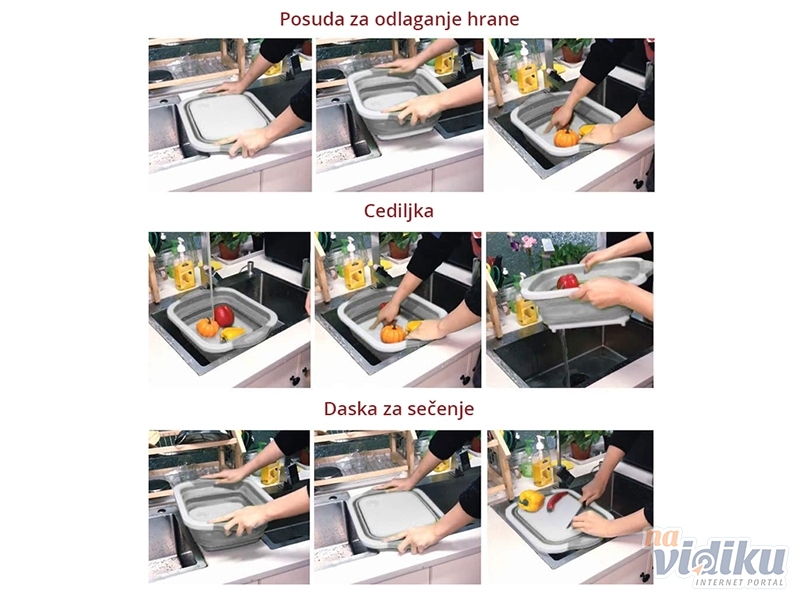 Posuda za odlaganje hrane

Cediljka

Daska za sečenje

na vidiku
INTERNET PORTAL