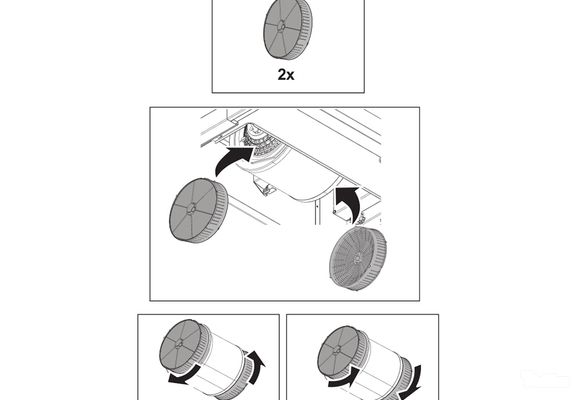 2x