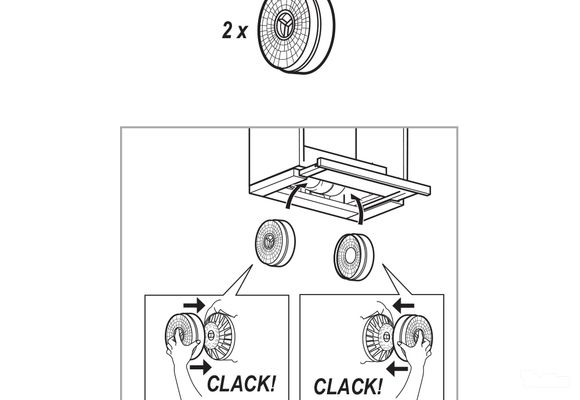 2 x

CLACK!

CLACK!