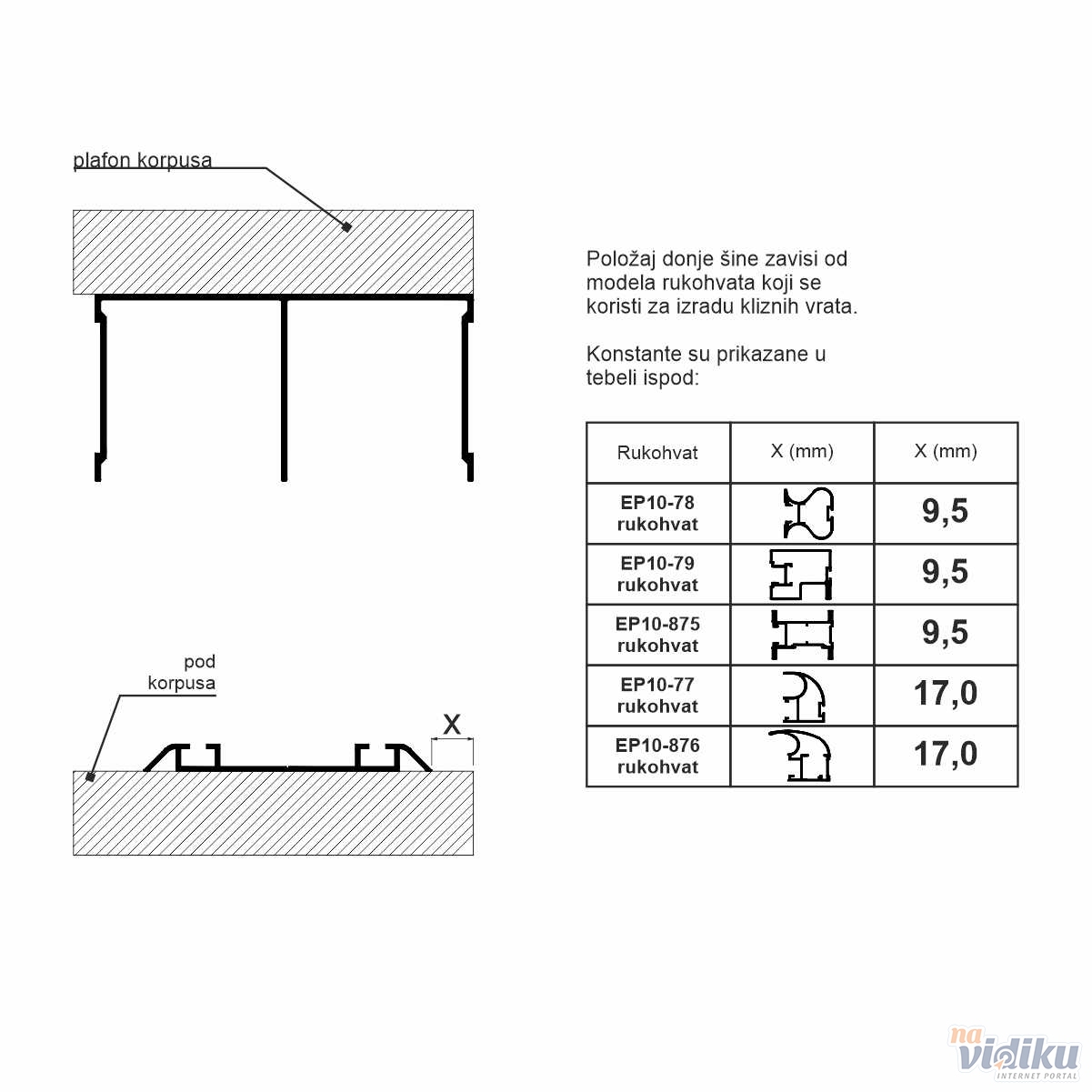 plafon korpusa

pod korpusa

X

Položaj donje šine zavisi od modela rukohvata koji se koristi za izradu kliznih vrata.

Konstante su prikazane u tebeli ispod:

| Rukohvat | X (mm) | X (mm) |
|---|---|---|
| EP10-78 rukohvat | | 9,5 |
| EP10-79 rukohvat | | 9,5 |
| EP10-875 rukohvat | | 9,5 |
| EP10-77 rukohvat | | 17,0 |
| EP10-876 rukohvat | | 17,0 |

na vidiku INTERNET PORTAL