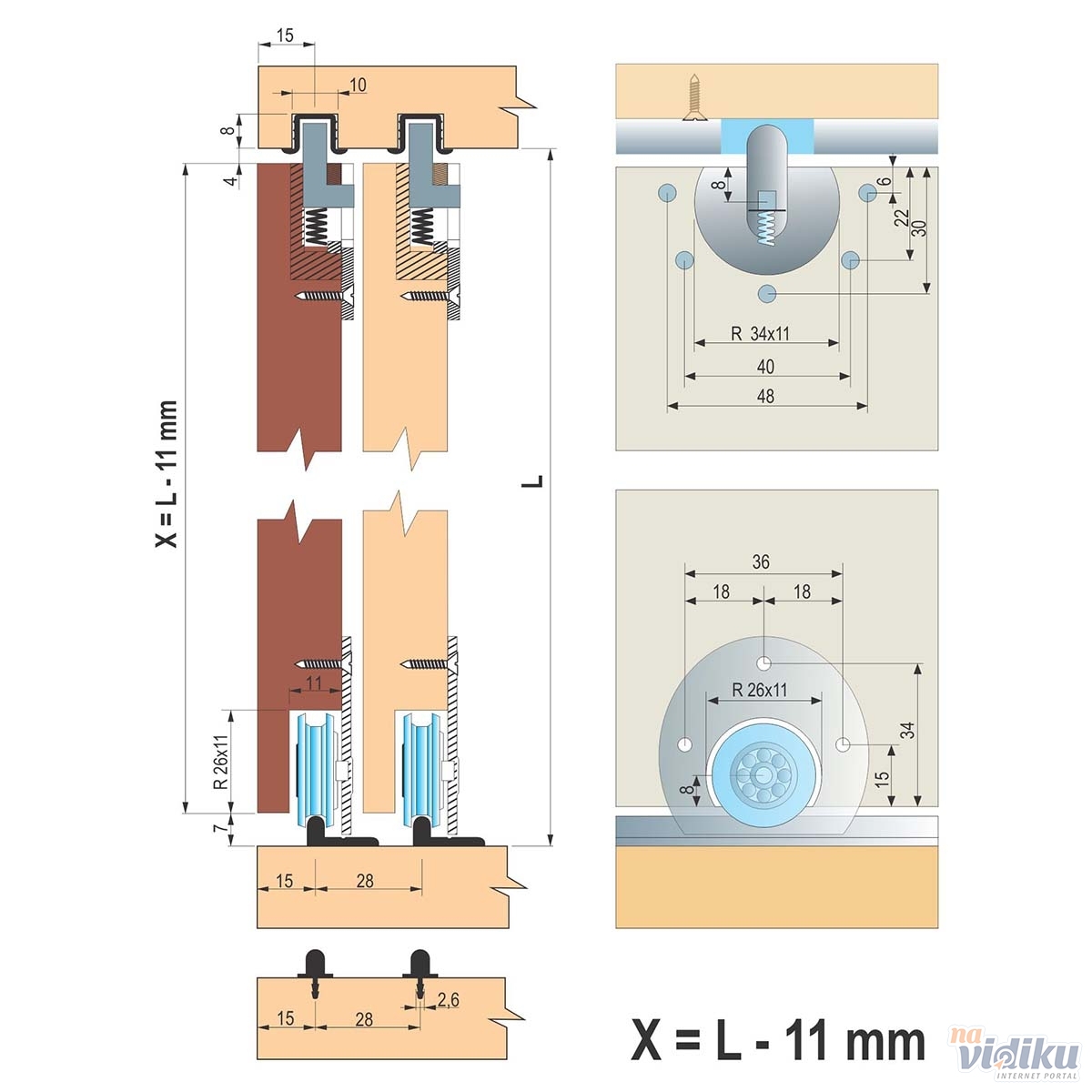 15
10
8
4
X = L - 11 mm
L
11
R 26x11
7
15
28
15
28
2,6
8
6
22
30
R 34x11
40
48
36
18
18
R 26x11
34
15
8
X = L - 11 mm
na vidiku
INTERNET PORTAL