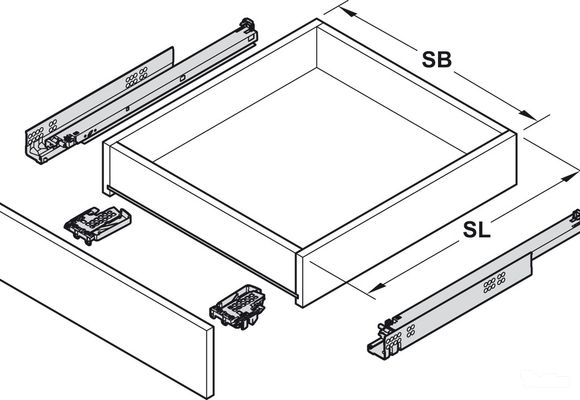 SB

SL