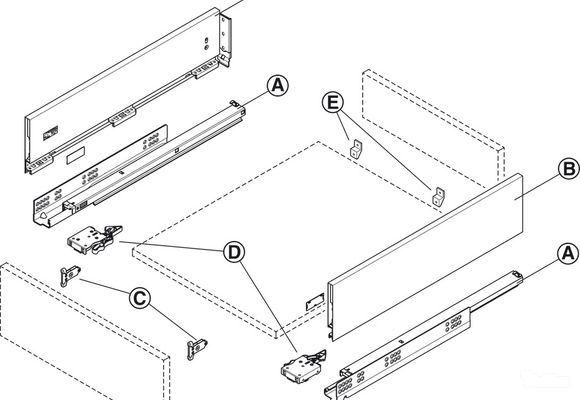 A
E
B
D
A
C