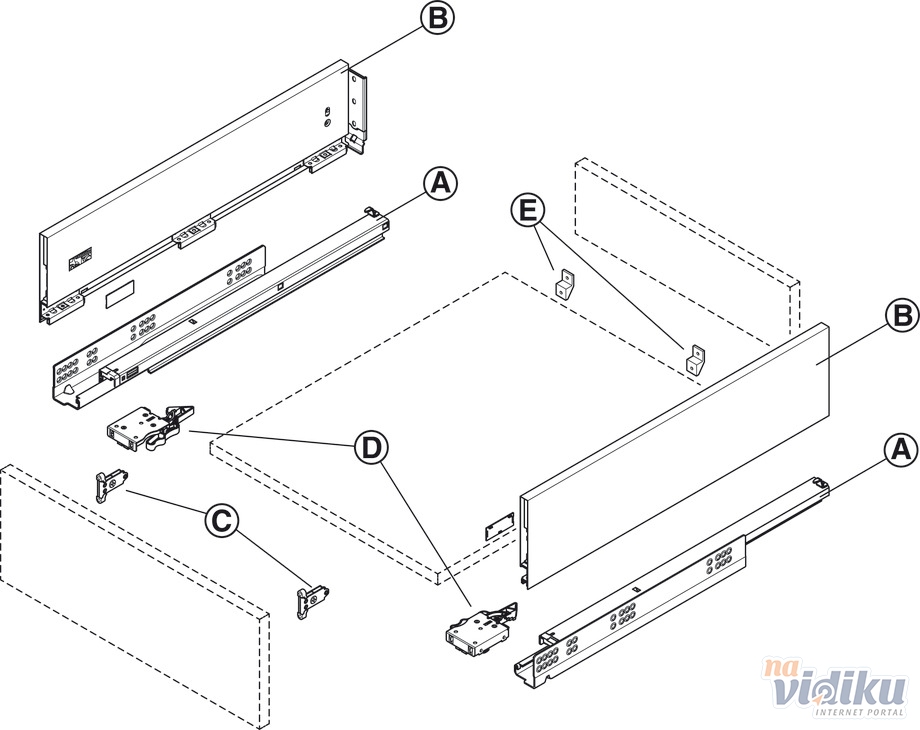 B
A
E
B
D
A
C
na vidiku
INTERNET PORTAL