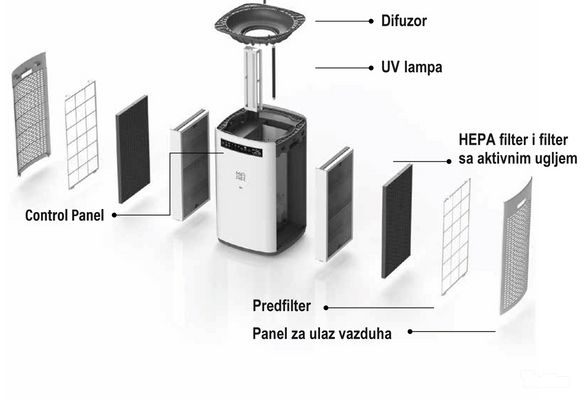 Difuzor

UV lampa

HEPA filter i filter sa aktivnim ugljem

Control Panel

Predfilter

Panel za ulaz vazduha